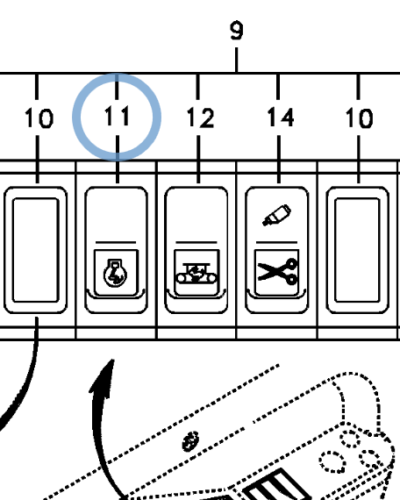 9

10 11 12 14 10