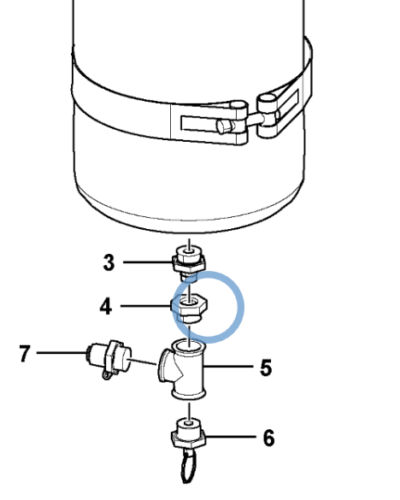 3
4
7
5
6