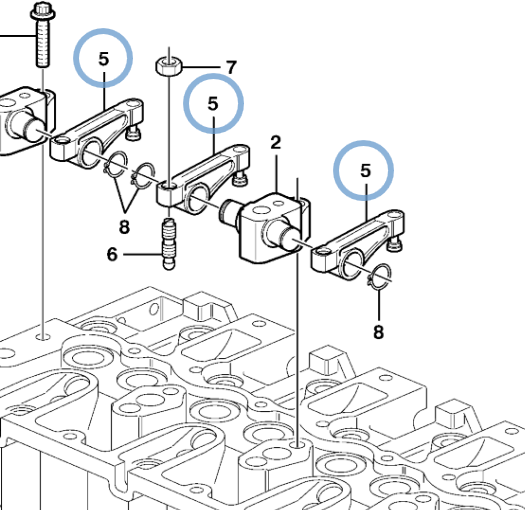 5
7
5
2
5
8
6
8