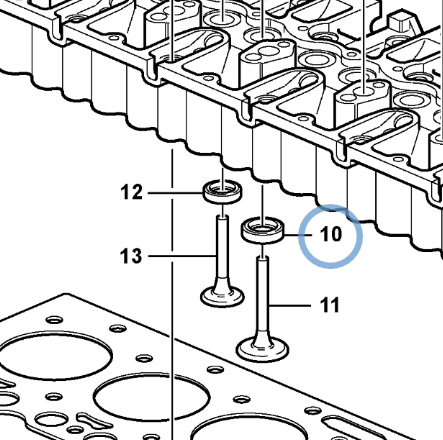 12

10

13

11