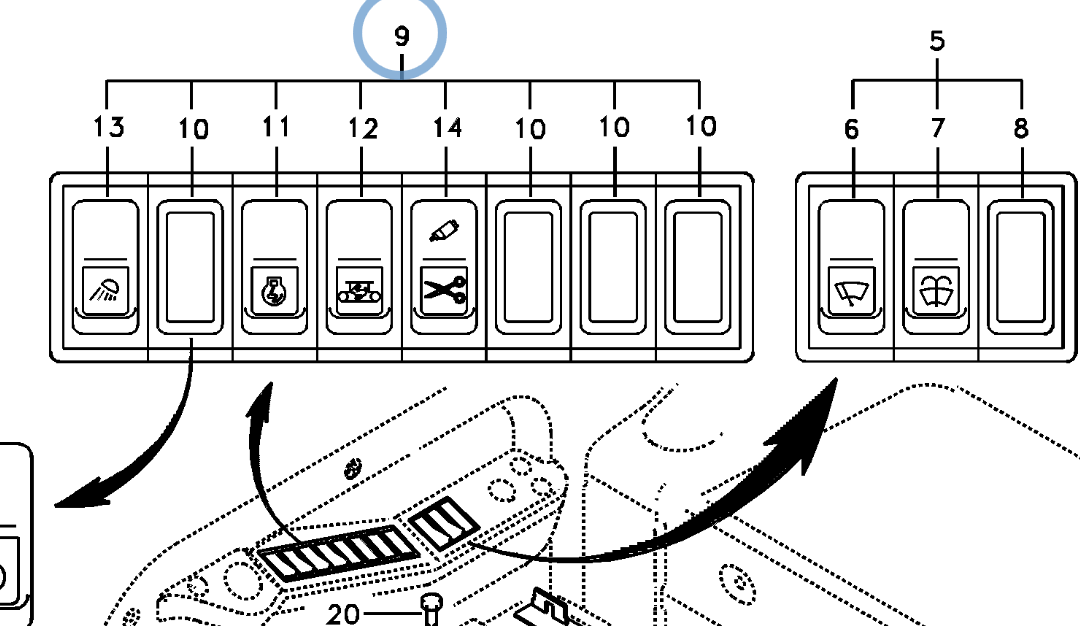 9
13 10 11 12 14 10 10 10
5
6 7 8
20