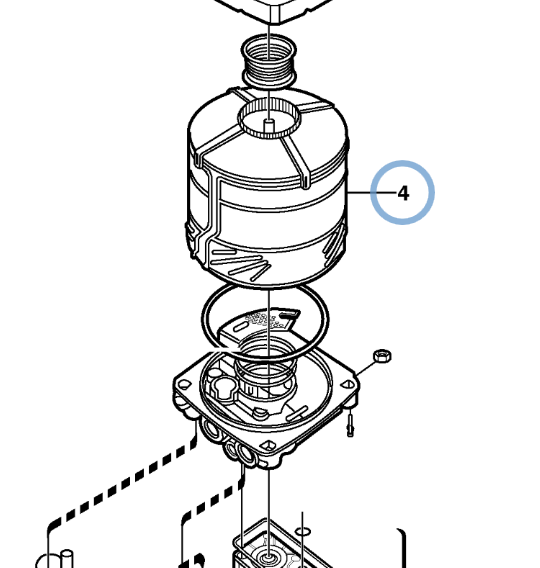 4