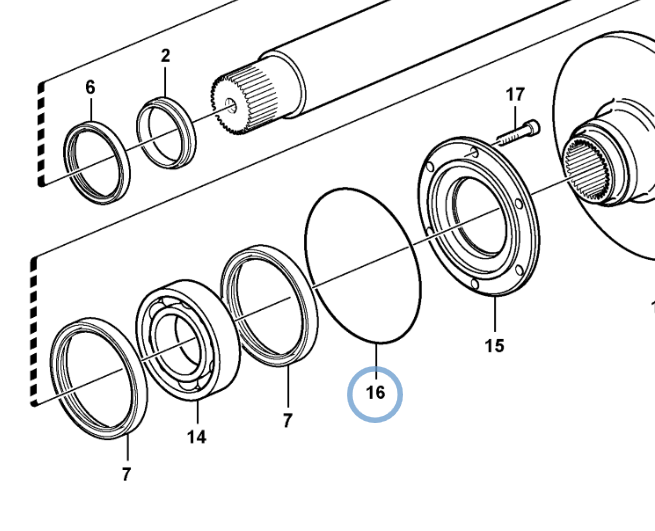 6
2
17
15
16
7
14
7