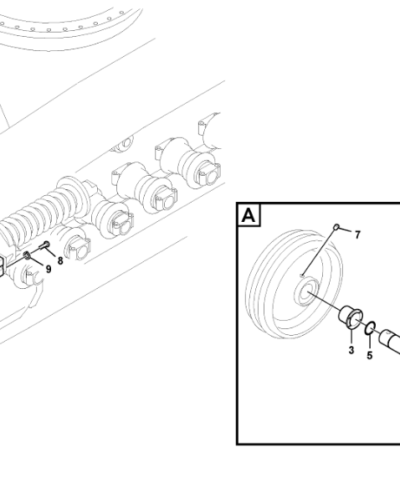 8
9
A
7
3
5