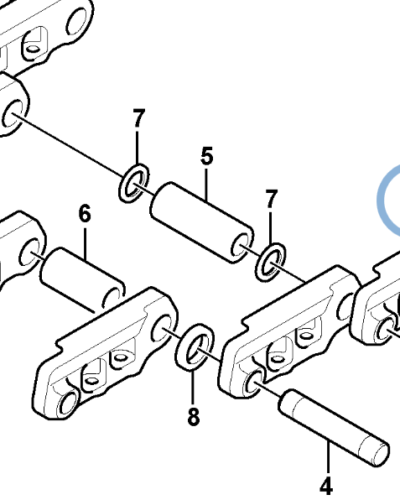 7
5
7
6
8
4