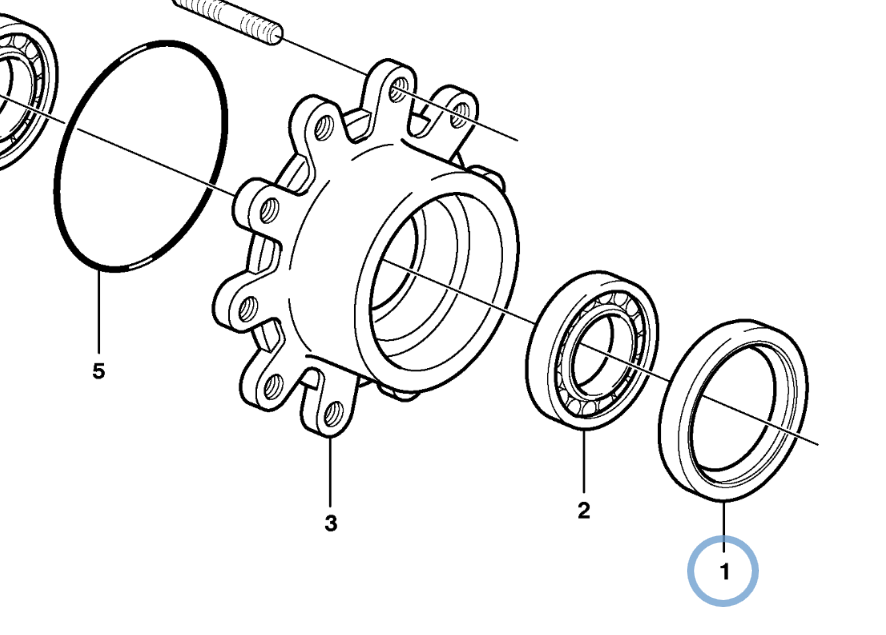 5
3
2
1