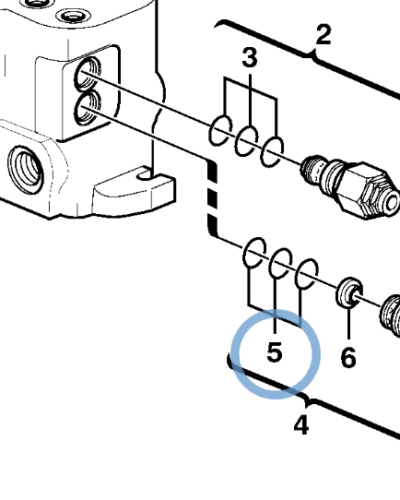 2
3
5
6
4