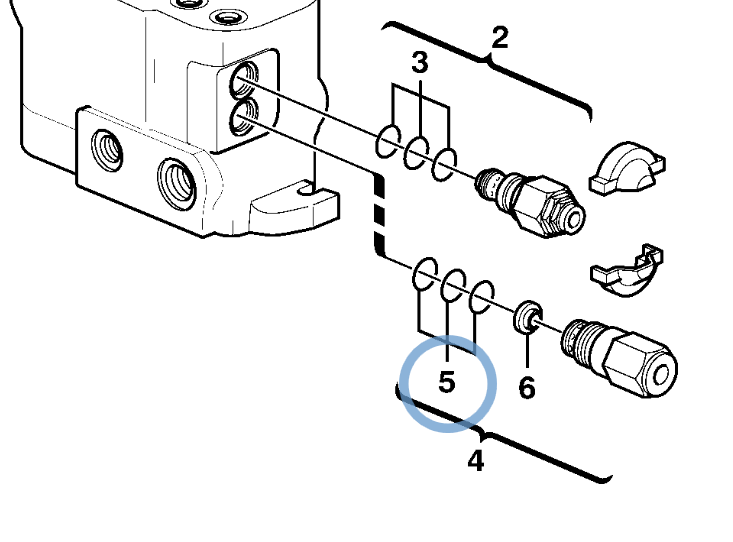 2
3
5
6
4