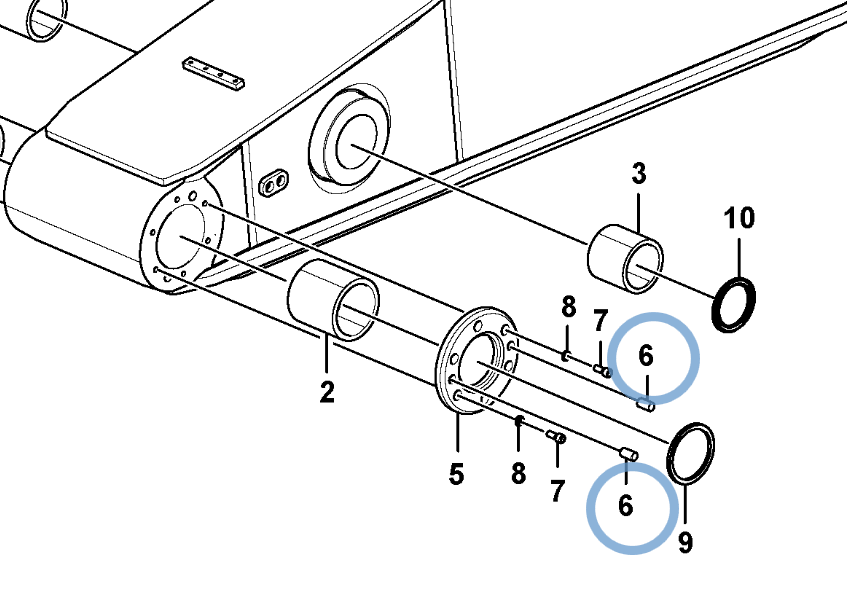 3
10
8
7
6
2
5
8
7
6
9