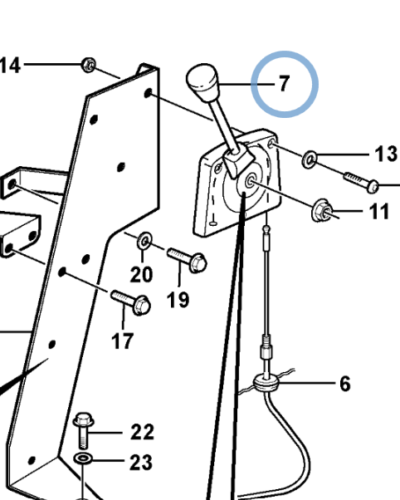 14
7
13
11
20
19
17
6
22
23