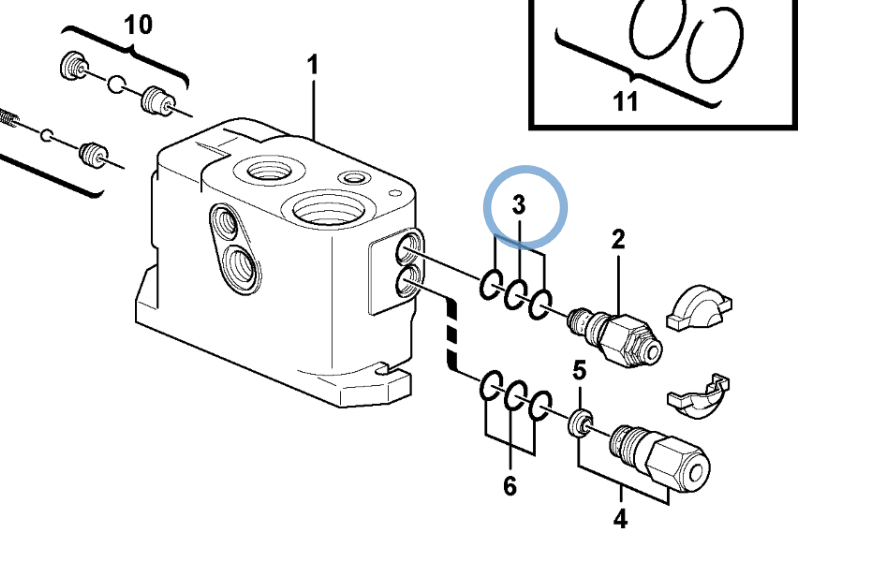 10
1
11
3
2
5
6
4