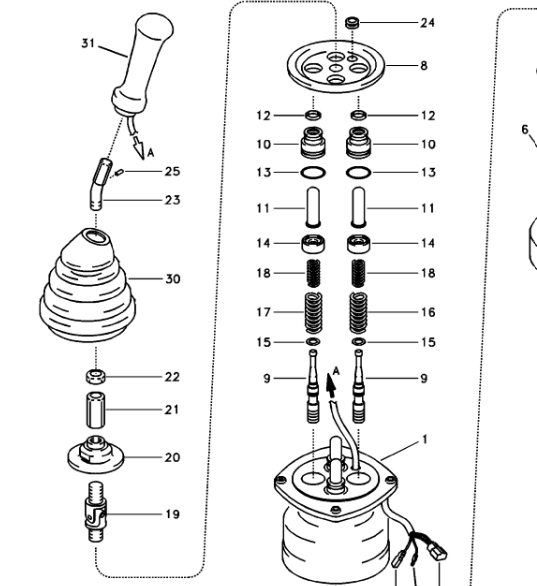 31
A
25
23
30
22
21
20
19
24
8
12
12
10
10
13
13
11
11
14
14
18
18
17
16
15
15
9
A
9
1
6