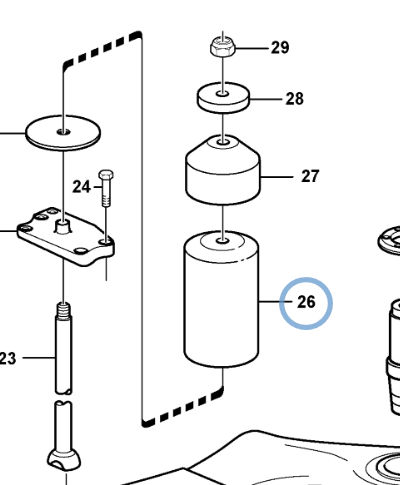 29
28
27
24
26
23