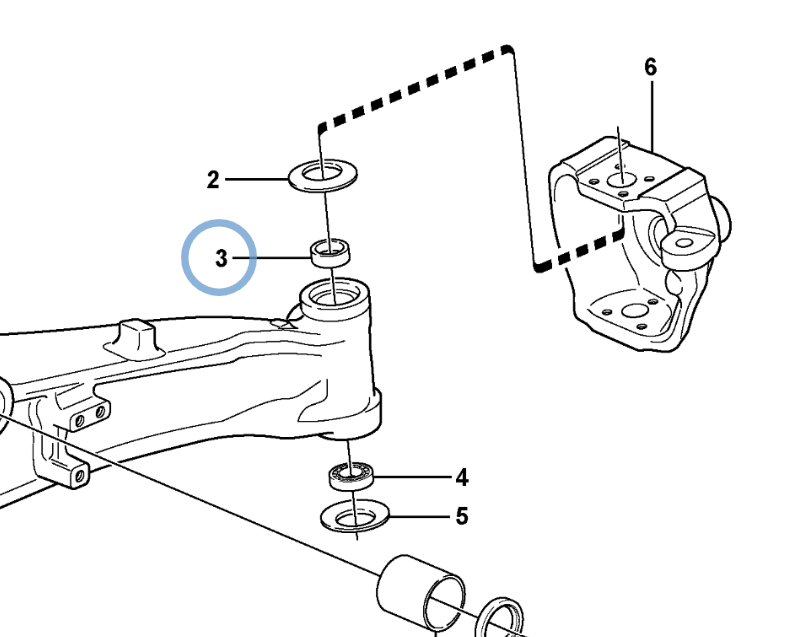 6
2
3
4
5