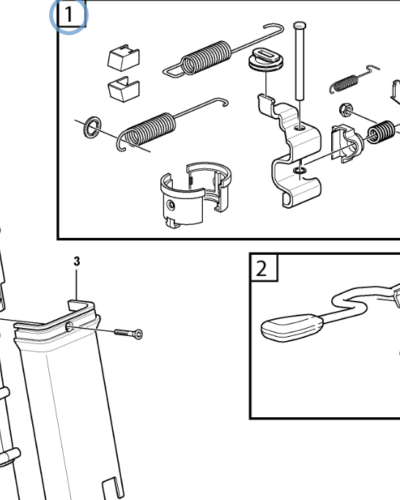 1

3

2