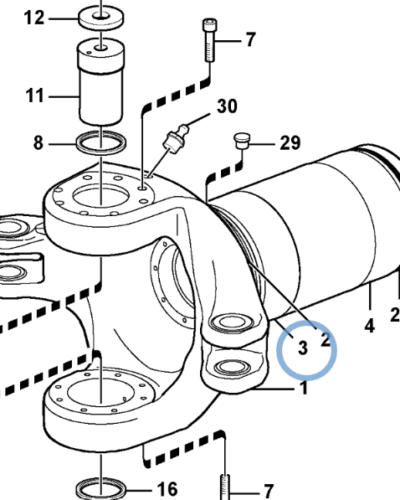 12
7
11
30
8
29
4
2
3
2
1
16
7