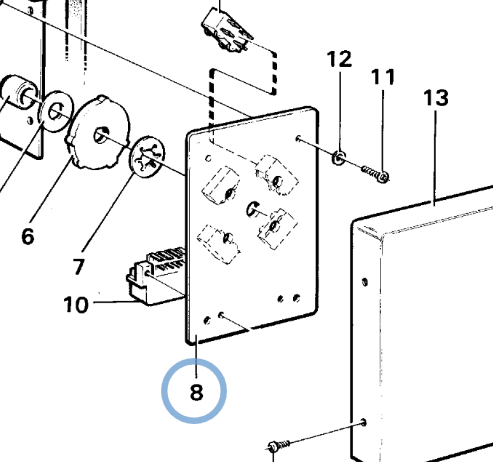 12
11
13
6
7
10
8