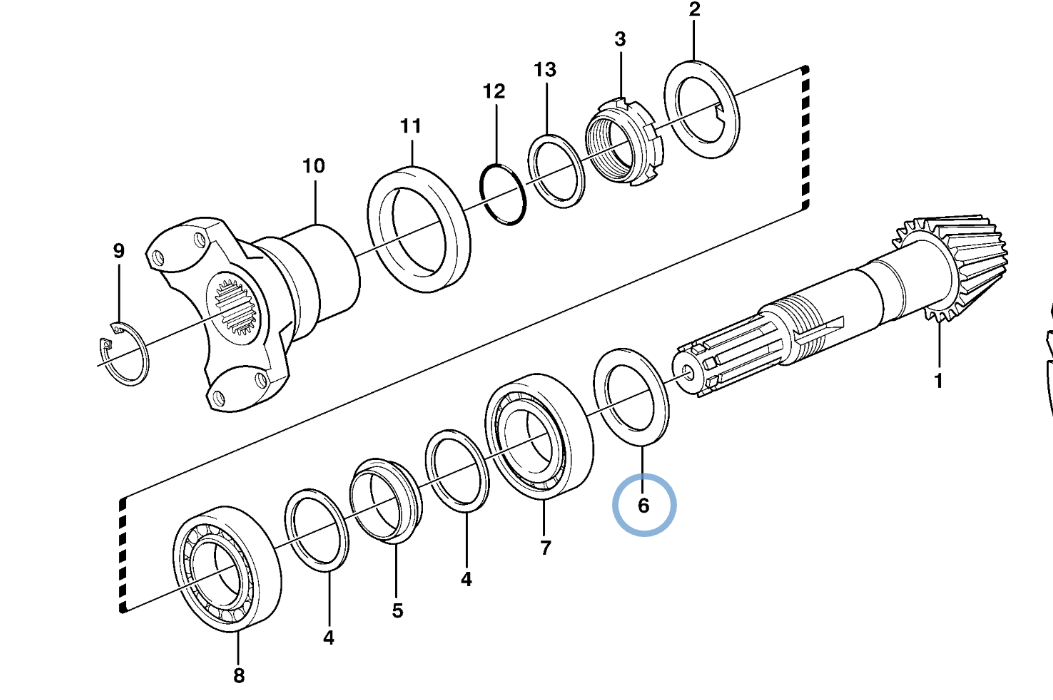 2
3
13
12
11
10
9
1
6
7
4
5
4
8