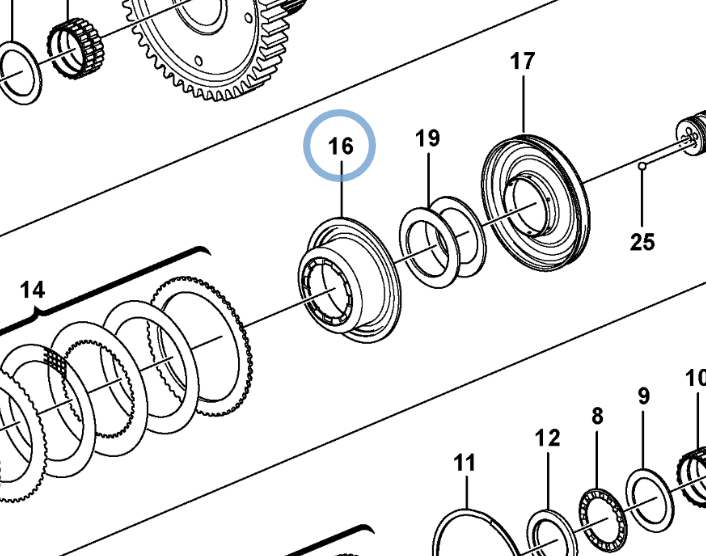 17
16
19
25
14
10
9
8
12
11