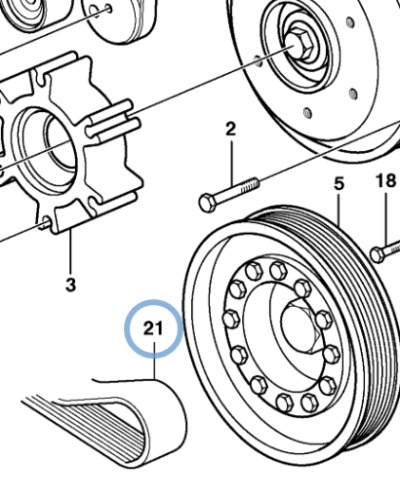 2
5
18
3
21