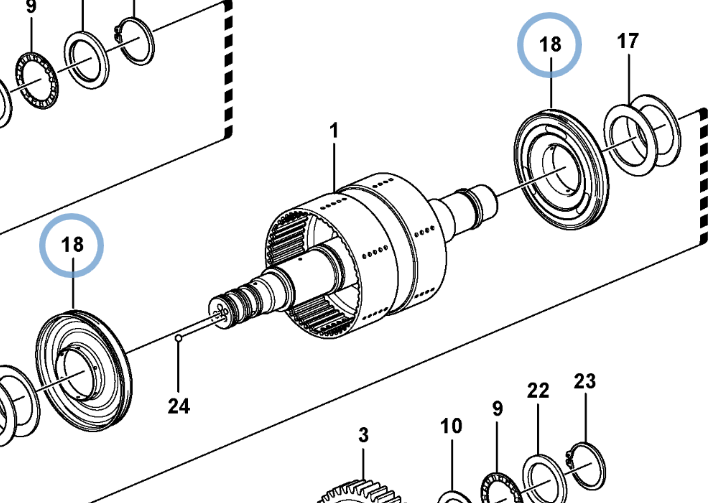 9
18
17
1
18
24
3
10
9
22
23