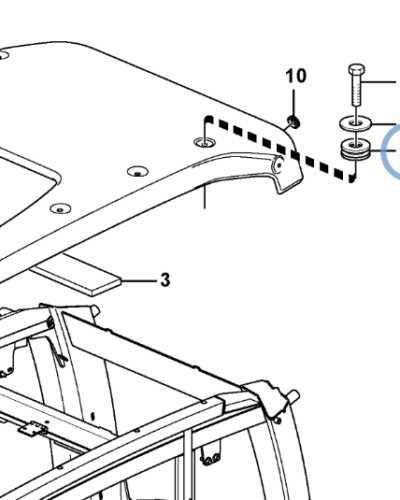 10

3