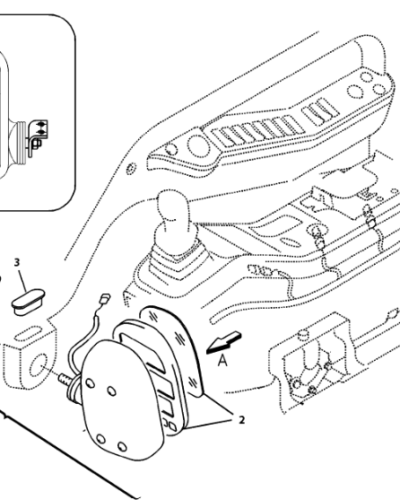 3

A

2