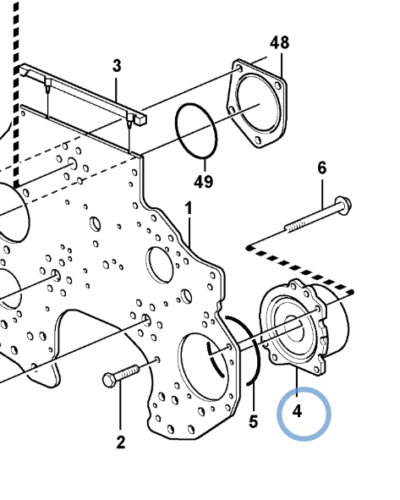 48
3
49
6
1
4
5
2