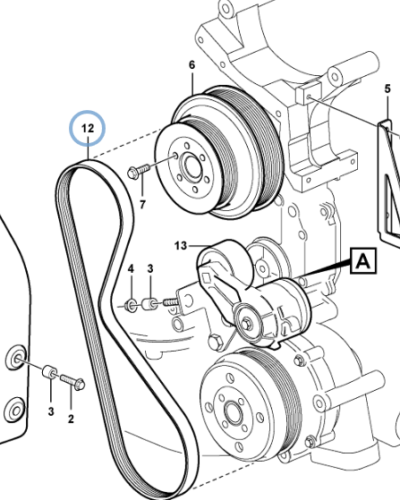 6
5
12
7
13
A
4
3
3
2