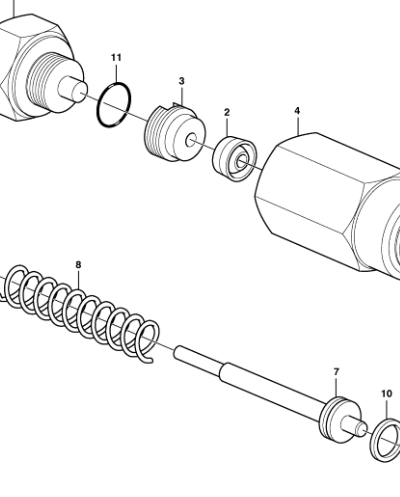 11
3
2
4
8
7
10