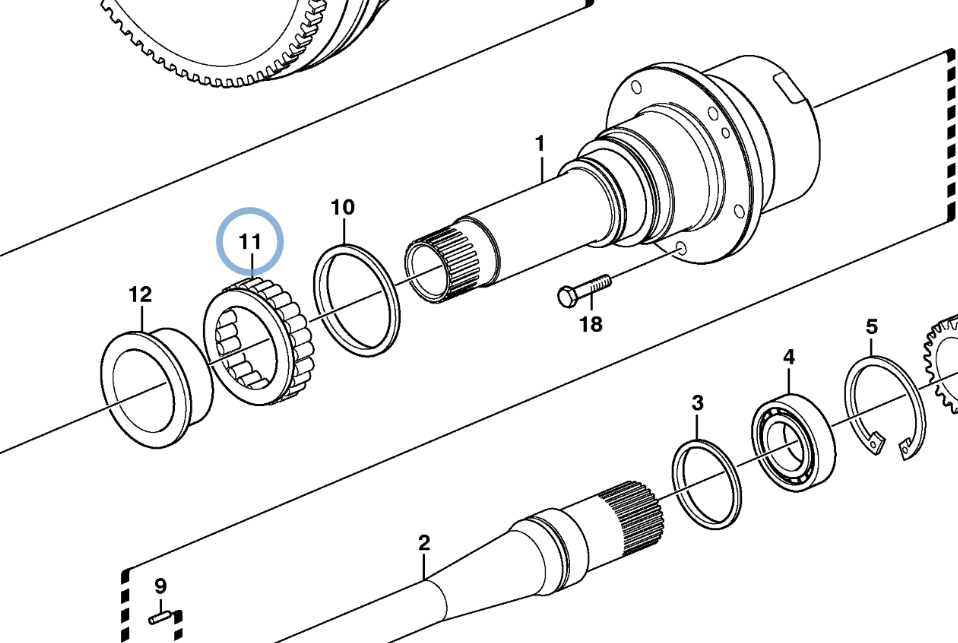 1
10
11
12
18
5
4
3
2
9