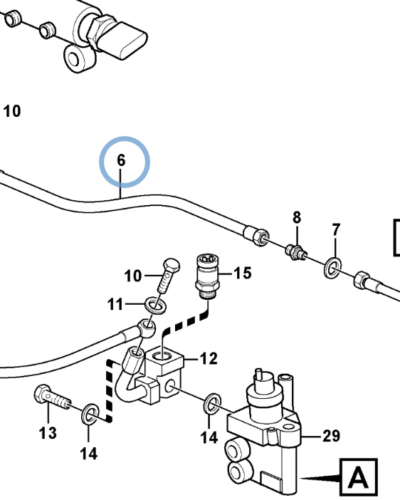 10
6
8
7
10
15
11
12
13
14
14
29
A