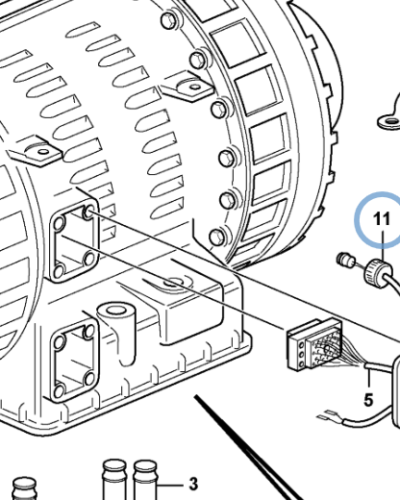 11
5
3