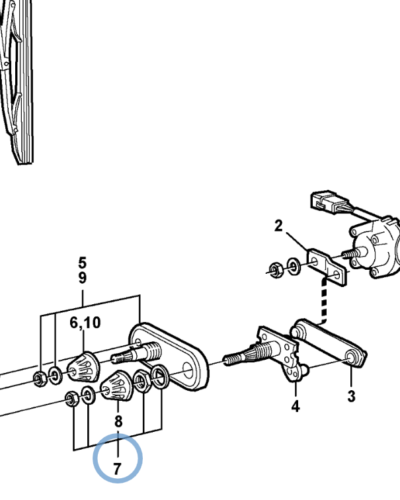 2
5
9
6,10
8
7
4
3