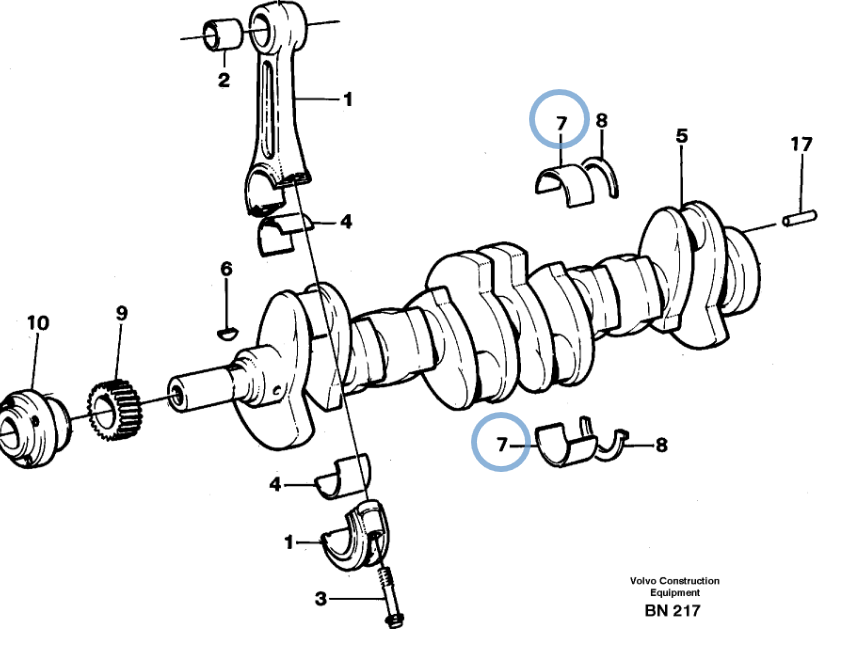 2
1
7
8
5
17
4
6
10
9
7
8
4
1
3
Volvo Construction Equipment
BN 217