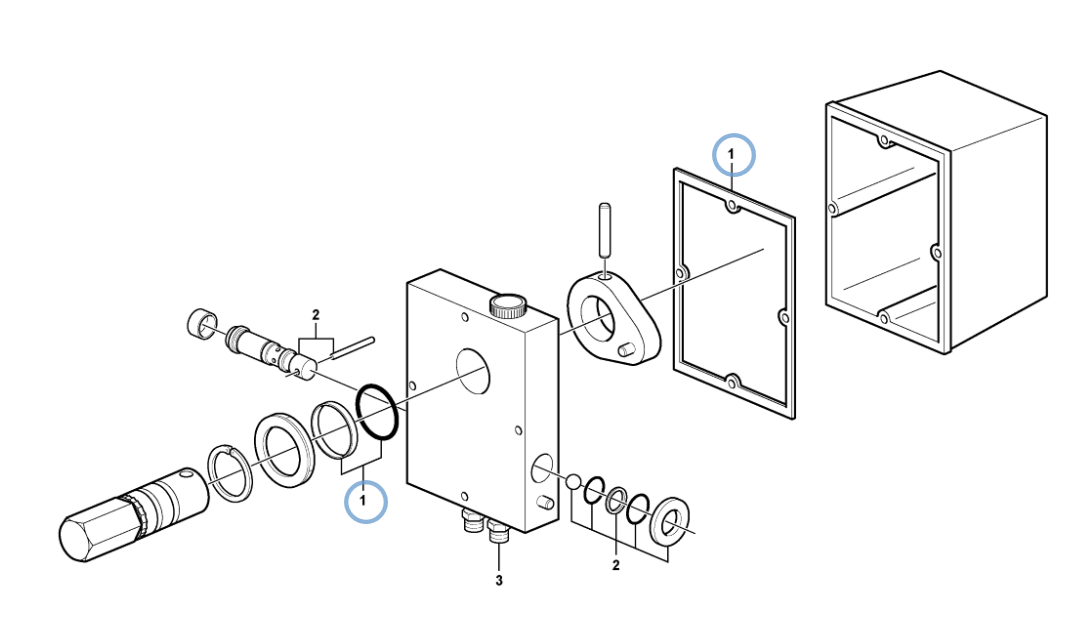 1
2
1
3
2