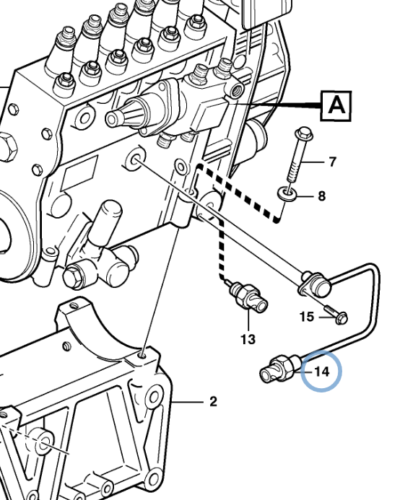 A
7
8
15
13
14
2