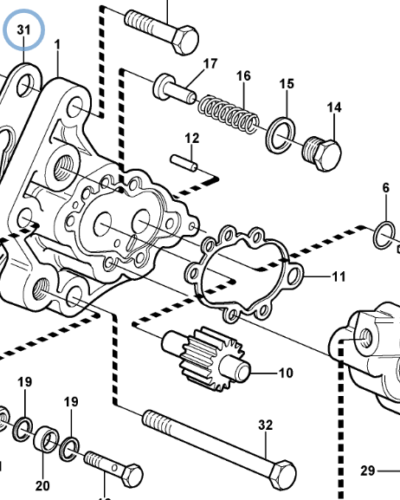 31
1
17
16
15
14
12
6
11
10
19
19
32
20
29