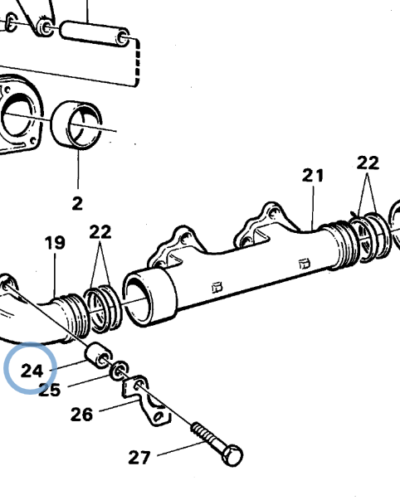 2
21
22
19
22
24
25
26
27