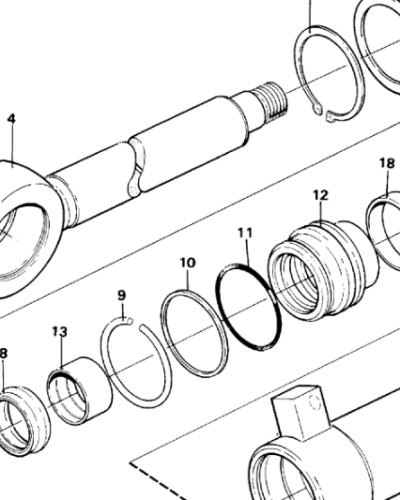 4
18
12
11
10
9
13
8