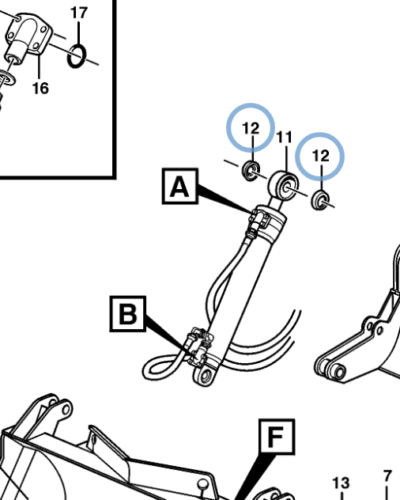 17
16
12
11
12
A
B
F
13
7