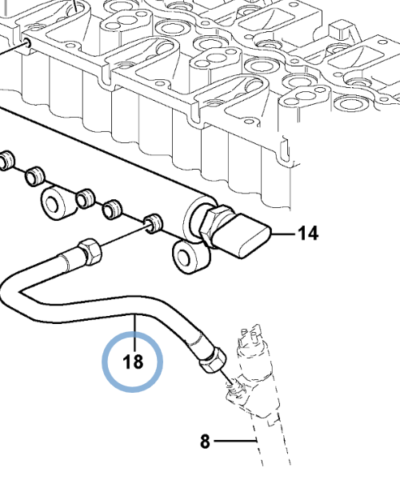 14
18
8