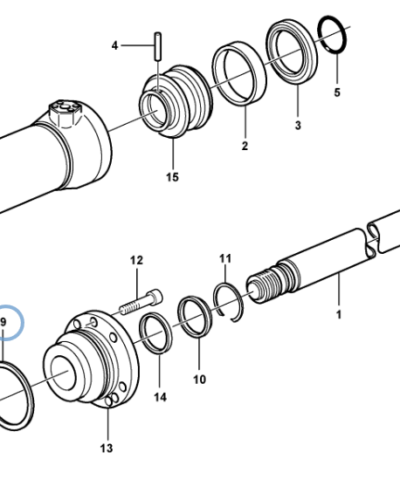 4
5
3
2
15
12
11
1
9
10
14
13