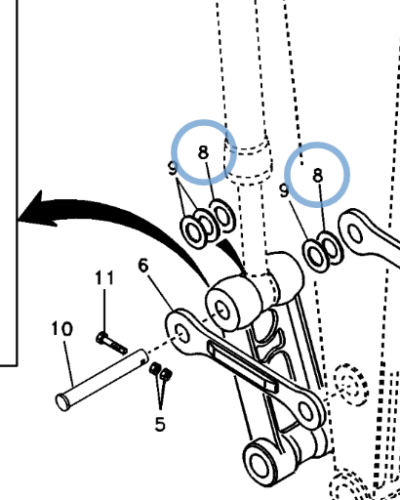 8
9
8
9
6
11
10
5