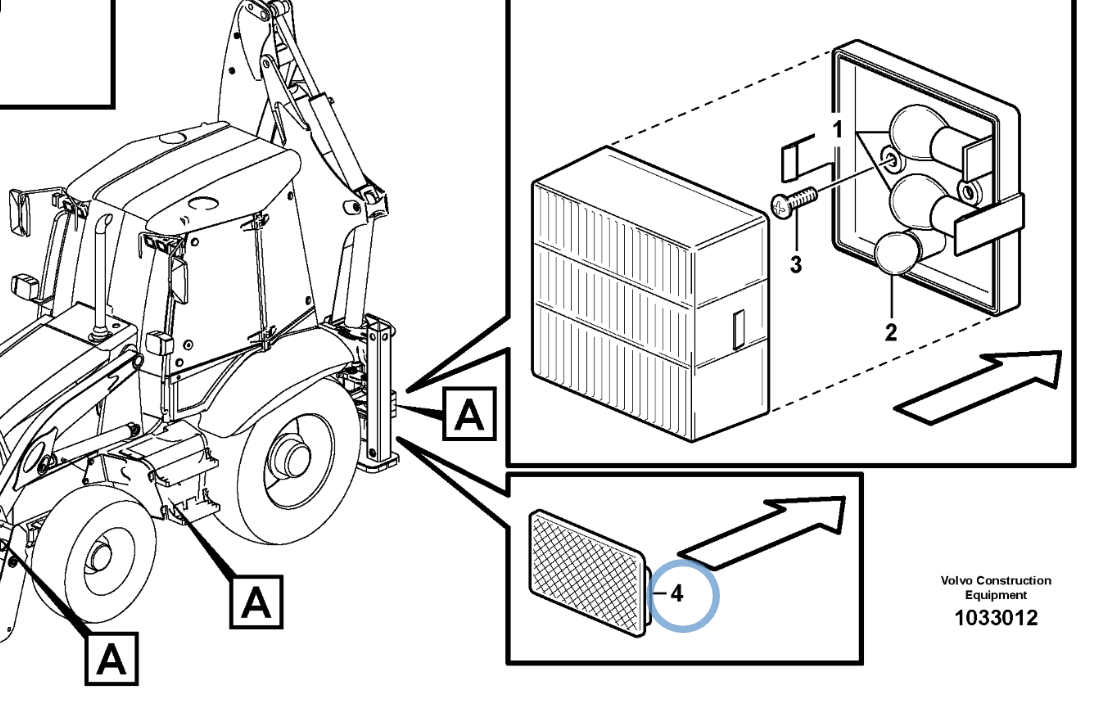 1
3
2
A
A
A
4
Volvo Construction Equipment
1033012