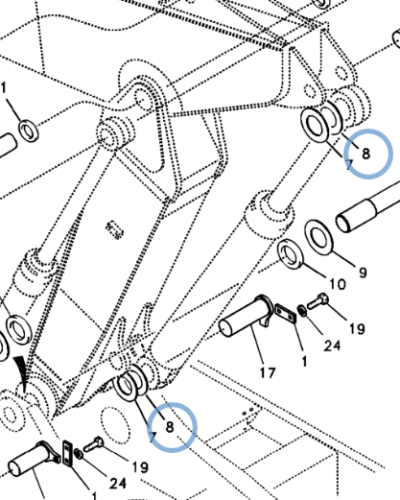 1
8
7
9
10
19
24
1
17
8
7
19
24
1