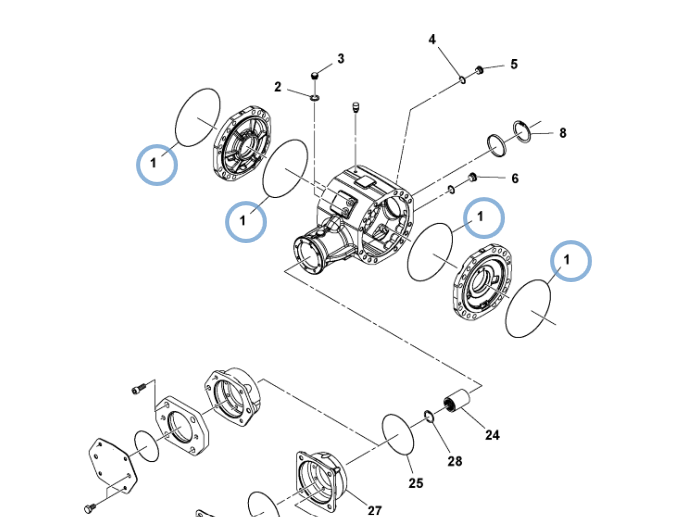 4
3
5
2
8
1
6
1
1
1
24
28
25
27