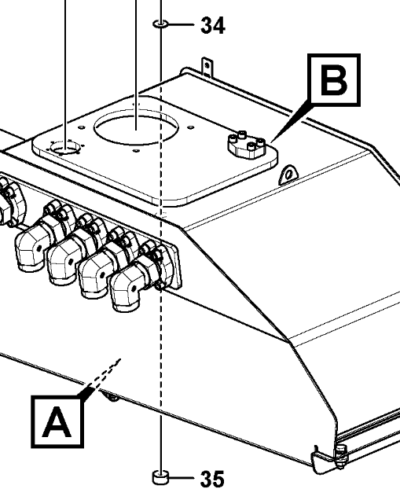 34

B

A

35