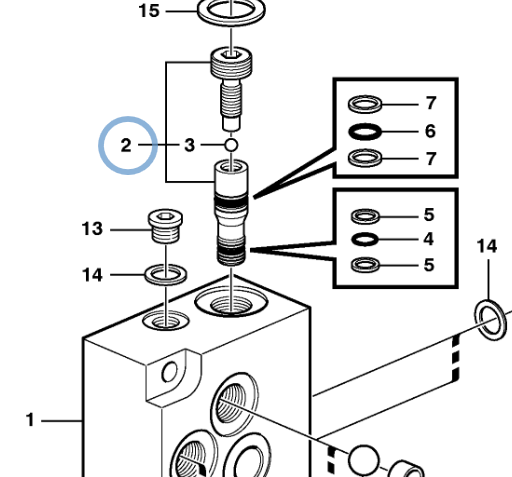 15
7
6
7
2
3
5
4
5
13
14
14
1