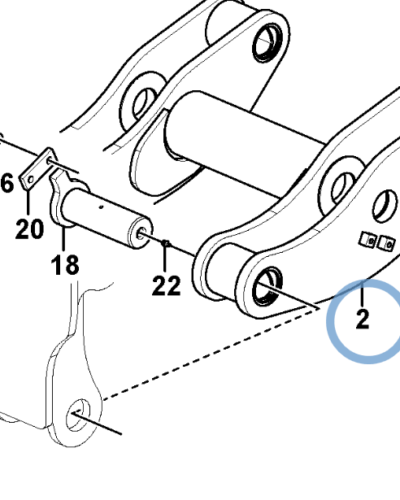 6
20
18
22
2